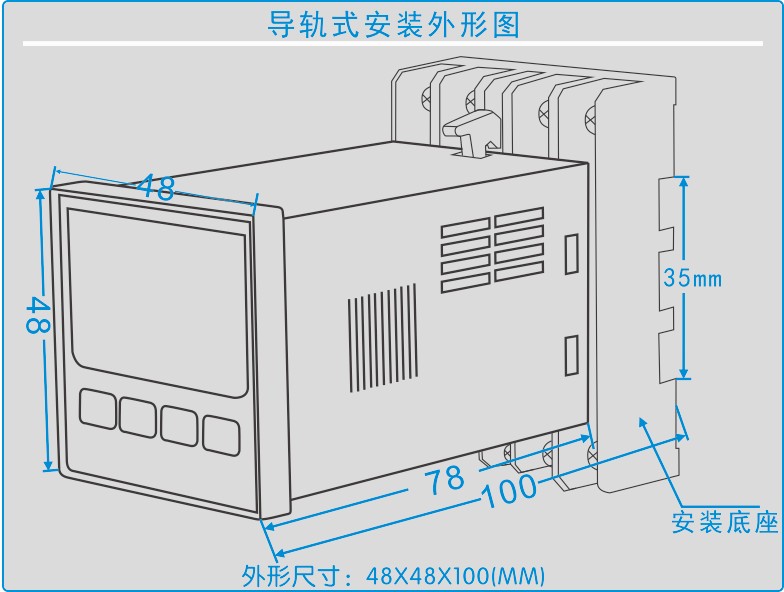 导轨式安装外形图

48

48

35mm

78

100

安装底座

外形尺寸：48X48X100(MM)